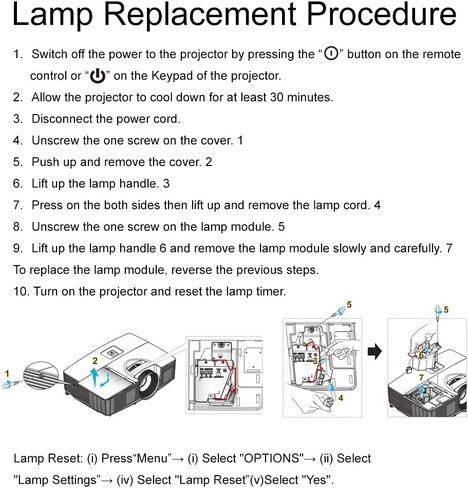 Lamp Replacement Procedure

1. Switch off the power to the projector by pressing the "⏻" button on the remote control or "⏻" on the Keypad of the projector.
2. Allow the projector to cool down for at least 30 minutes.
3. Disconnect the power cord.
4. Unscrew the one screw on the cover. 1
5. Push up and remove the cover. 2
6. Lift up the lamp handle. 3
7. Press on the both sides then lift up and remove the lamp cord. 4
8. Unscrew the one screw on the lamp module. 5
9. Lift up the lamp handle 6 and remove the lamp module slowly and carefully. 7
To replace the lamp module, reverse the previous steps.
10. Turn on the projector and reset the lamp timer.

1 2 5 3 4 5 6 7

Lamp Reset: (i) Press"Menu"→ (i) Select "OPTIONS"→ (ii) Select "Lamp Settings"→ (iv) Select "Lamp Reset"(v)Select "Yes".