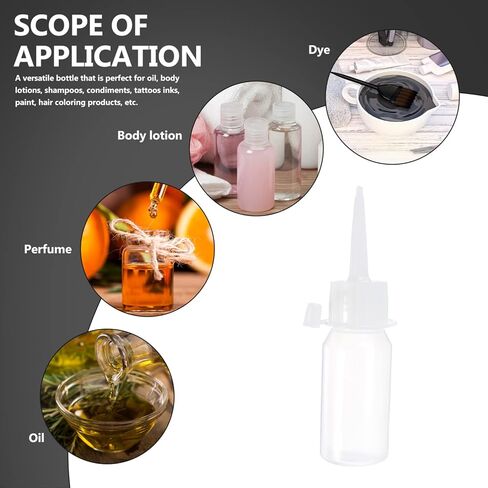 SCOPE OF APPLICATION

A versatile bottle that is perfect for oil, body lotions, shampoos, condiments, tattoos inks, paint, hair coloring products, etc.

Dye

Body lotion

Perfume

Oil