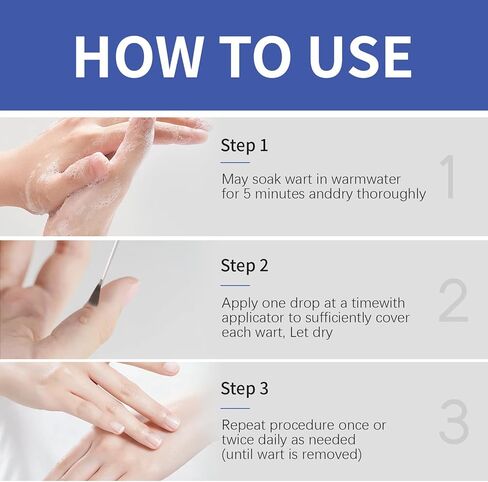 HOW TO USE

Step 1

May soak wart in warmwater for 5 minutes anddry thoroughly

1

Step 2

Apply one drop at a timewith applicator to sufficiently cover each wart, Let dry

2

Step 3

Repeat procedure once or twice daily as needed (until wart is removed)

3