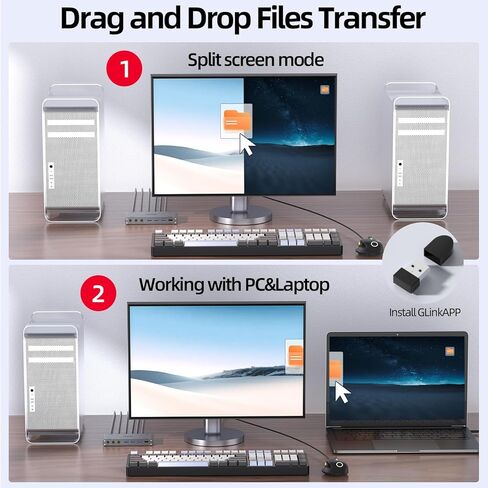 Drag and Drop Files Transfer

1

Split screen mode

2

Working with PC&Laptop

Install GLinkAPP