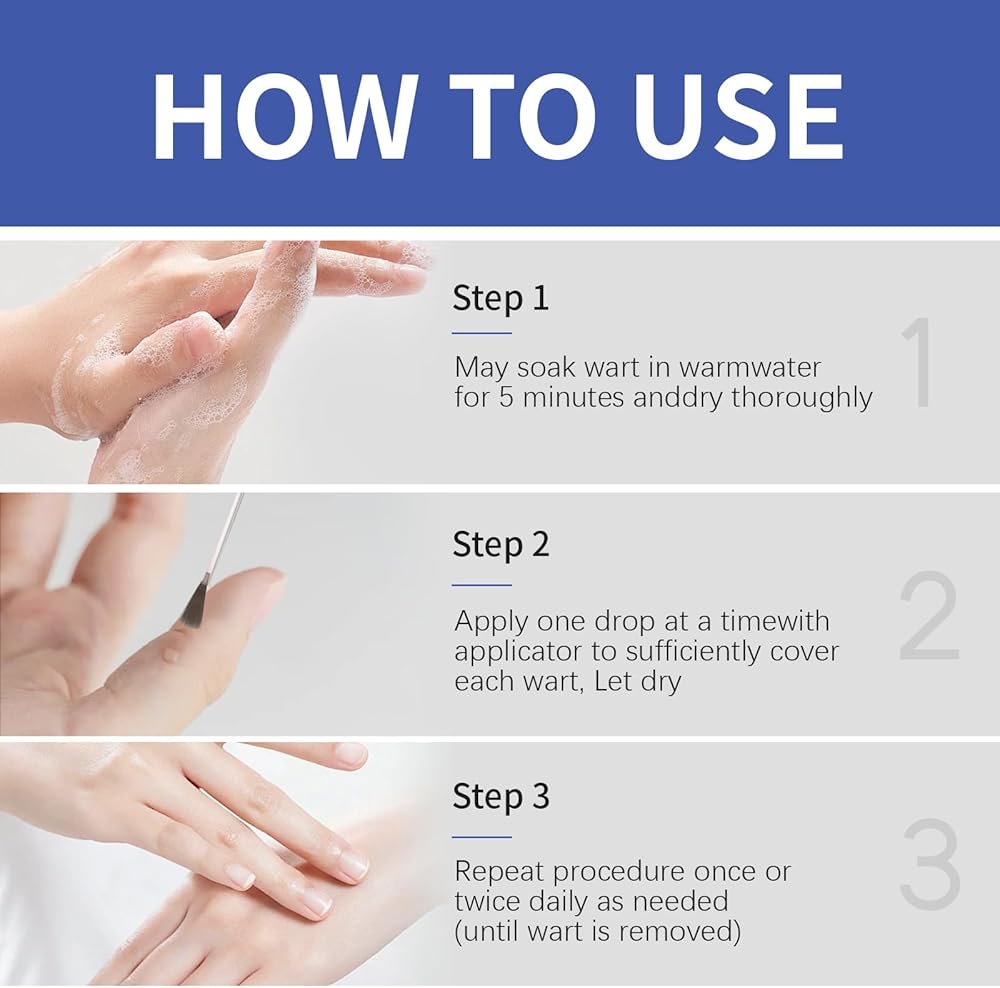 HOW TO USE

Step 1

May soak wart in warmwater for 5 minutes anddry thoroughly

1

Step 2

Apply one drop at a timewith applicator to sufficiently cover each wart, Let dry

2

Step 3

Repeat procedure once or twice daily as needed (until wart is removed)

3