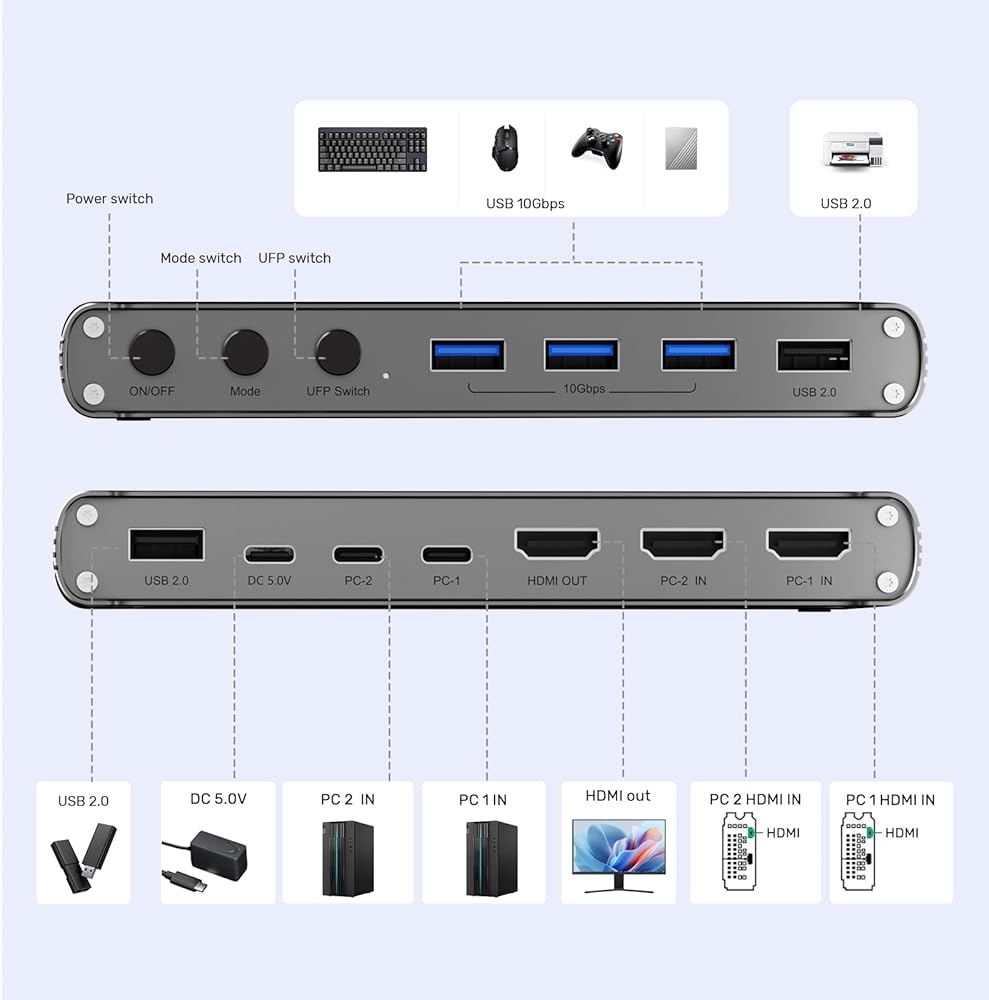 USB 10Gbps

USB 2.0

Power switch

Mode switch

UFP switch

ON/OFF

Mode

UFP Switch

10Gbps

USB 2.0

USB 2.0

DC 5.0V

PC-2

PC-1

HDMI OUT

PC-2 IN

PC-1 IN

USB 2.0

DC 5.0V

PC 2 IN

PC 1 IN

HDMI out

PC 2 HDMI IN

HDMI

PC 1 HDMI IN

HDMI