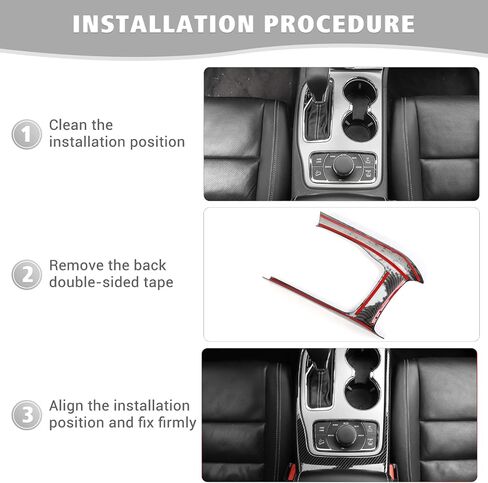 INSTALLATION PROCEDURE

1 Clean the installation position

2 Remove the back double-sided tape

3 Align the installation position and fix firmly