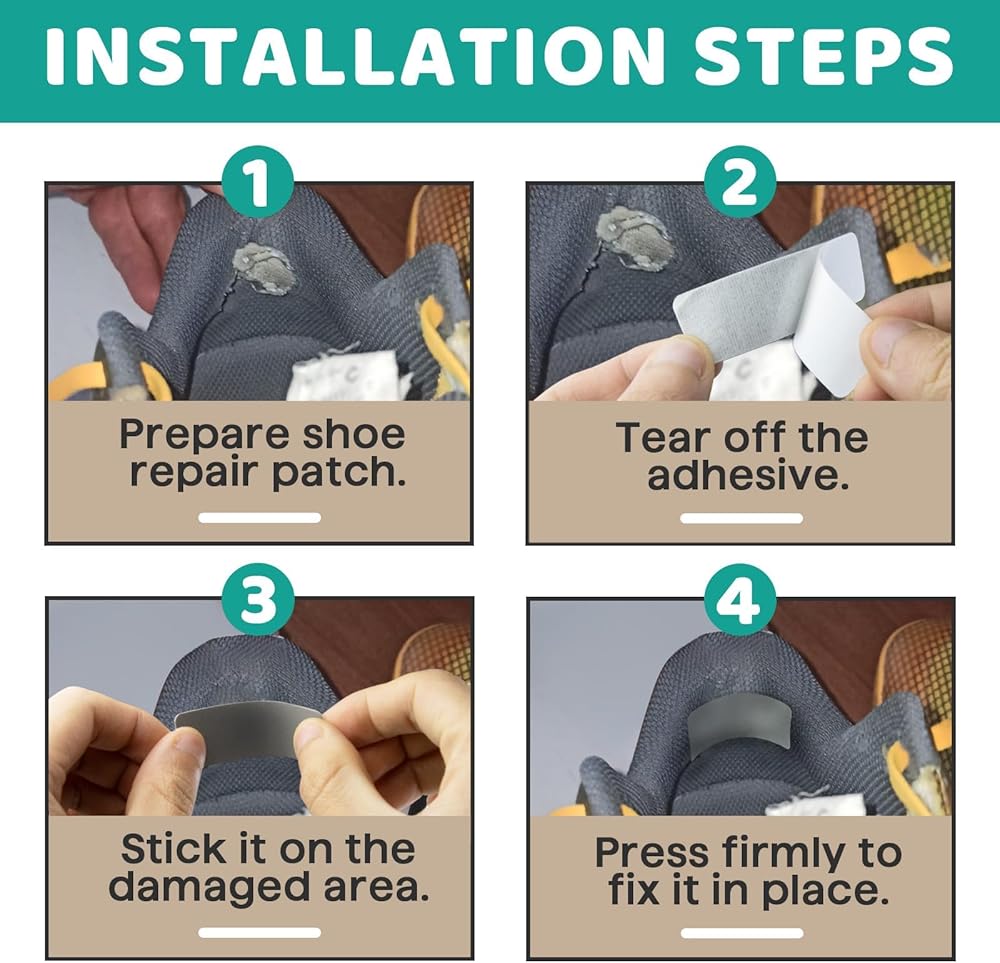 INSTALLATION STEPS

1

Prepare shoe repair patch.

2

Tear off the adhesive.

3

Stick it on the damaged area.

4

Press firmly to fix it in place.