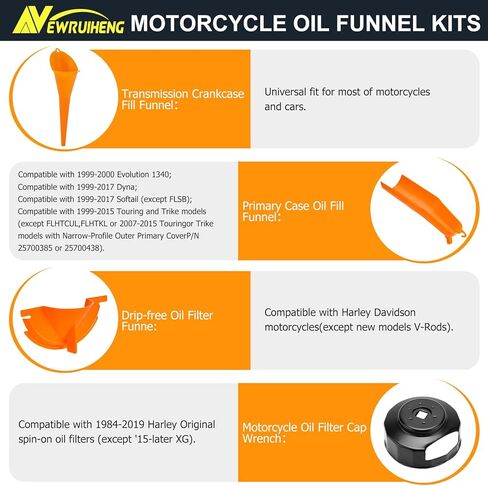 NEWRUIHENG MOTORCYCLE OIL FUNNEL KITS

Transmission Crankcase Fill Funnel:

Universal fit for most of motorcycles and cars.

Compatible with 1999-2000 Evolution 1340;
Compatible with 1999-2017 Dyna;
Compatible with 1999-2017 Softail (except FLSB);
Compatible with 1999-2015 Touring and Trike models (except FLHTCUL,FLHTKL or 2007-2015 Touringor Trike models with Narrow-Profile Outer Primary CoverP/N 25700385 or 25700438).

Primary Case Oil Fill Funnel:

Drip-free Oil Filter Funne:

Compatible with Harley Davidson motorcycles(except new models V-Rods).

Compatible with 1984-2019 Harley Original spin-on oil filters (except '15-later XG).

Motorcycle Oil Filter Cap Wrench: