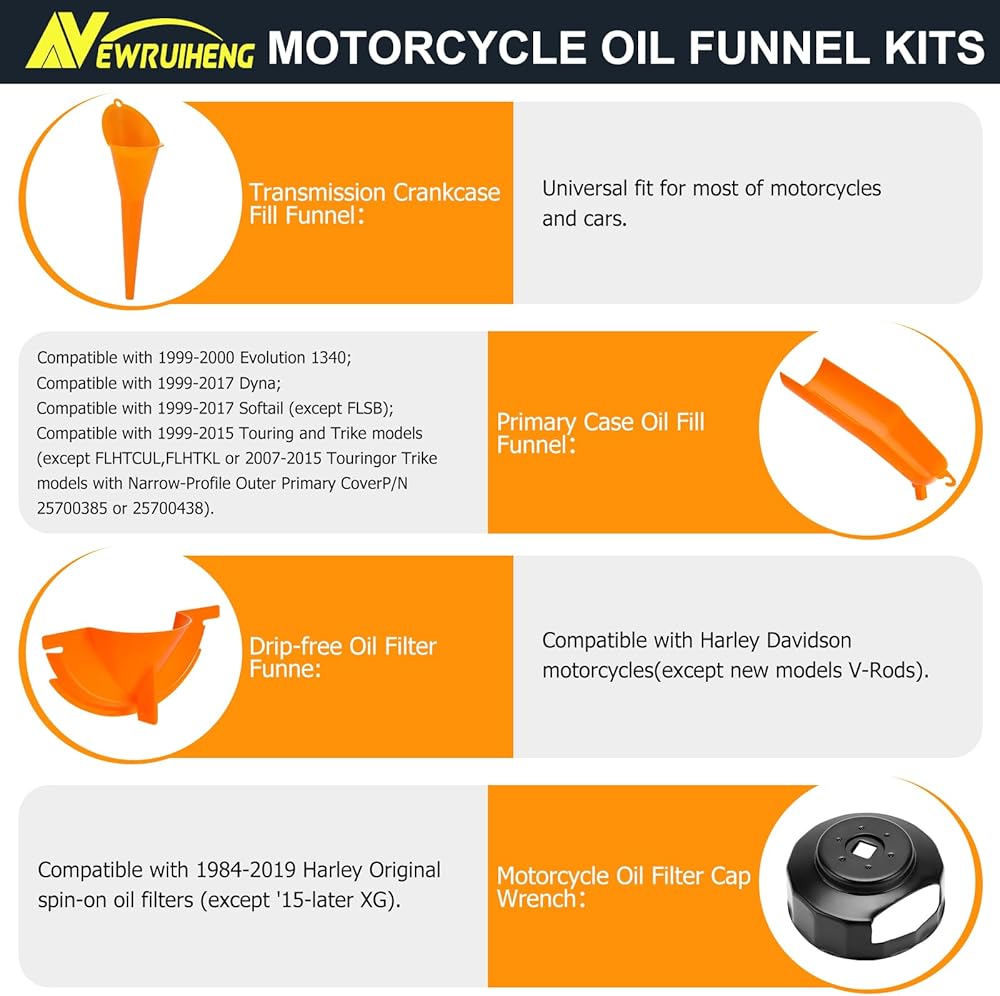 NEWRUIHENG MOTORCYCLE OIL FUNNEL KITS

Transmission Crankcase Fill Funnel：

Universal fit for most of motorcycles and cars.

Compatible with 1999-2000 Evolution 1340;
Compatible with 1999-2017 Dyna;
Compatible with 1999-2017 Softail (except FLSB);
Compatible with 1999-2015 Touring and Trike models (except FLHTCUL,FLHTKL or 2007-2015 Touringor Trike models with Narrow-Profile Outer Primary CoverP/N 25700385 or 25700438).

Primary Case Oil Fill Funnel：

Drip-free Oil Filter Funne:

Compatible with Harley Davidson motorcycles(except new models V-Rods).

Compatible with 1984-2019 Harley Original spin-on oil filters (except '15-later XG).

Motorcycle Oil Filter Cap Wrench：