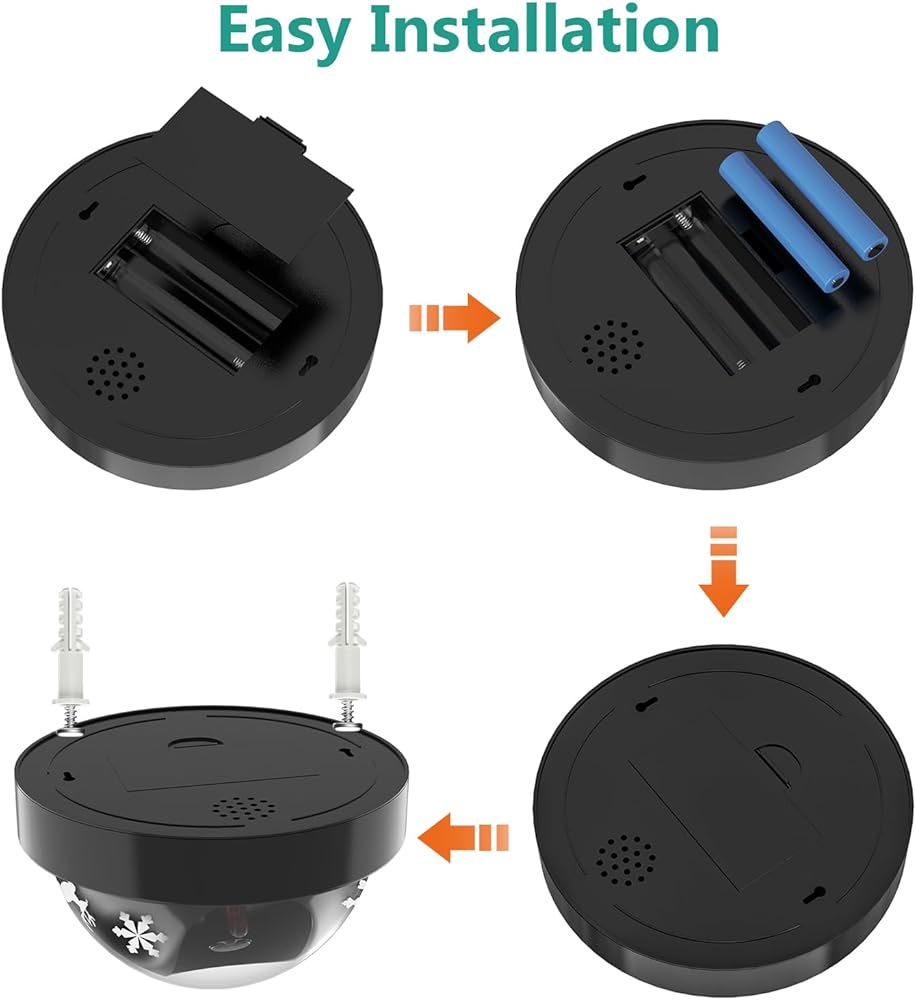 Easy Installation