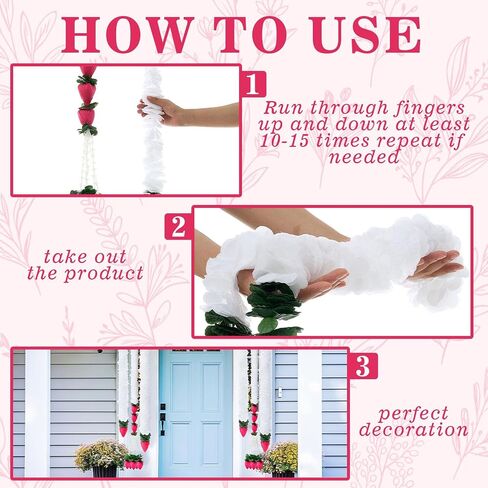 HOW TO USE

1

Run through fingers up and down at least 10-15 times repeat if needed

2

take out the product

3

perfect decoration