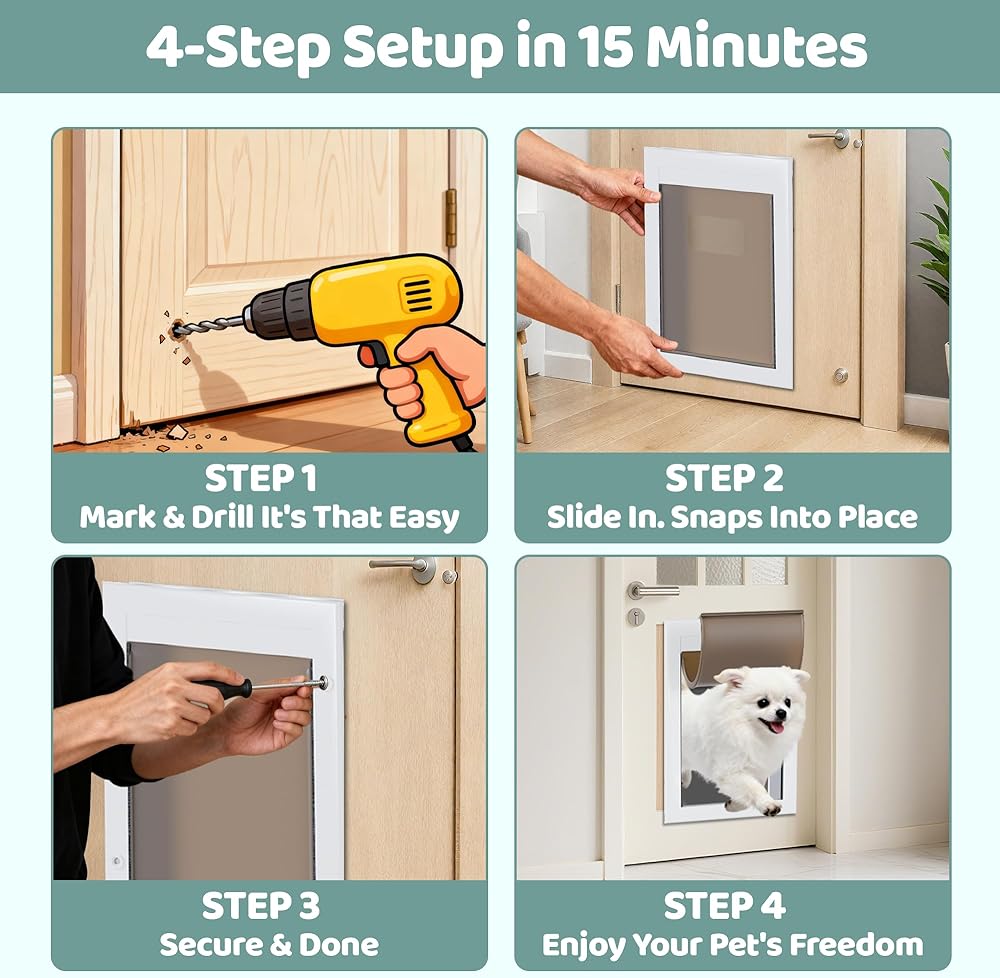 4-Step Setup in 15 Minutes

STEP 1
Mark & Drill It's That Easy

STEP 2
Slide In. Snaps Into Place

STEP 3
Secure & Done

STEP 4
Enjoy Your Pet's Freedom