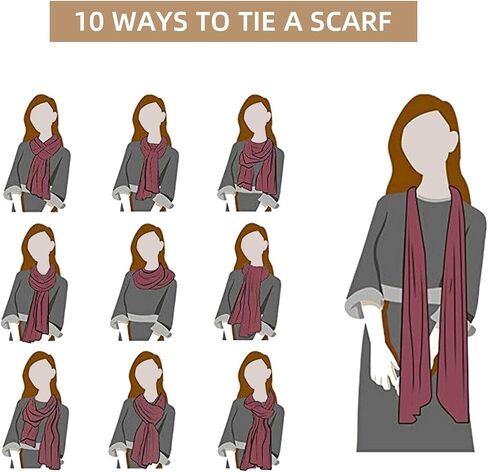 10 WAYS TO TIE A SCARF