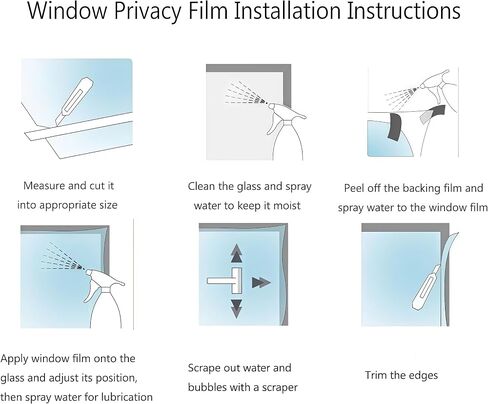 Window Privacy Film Installation Instructions

Measure and cut it into appropriate size

Clean the glass and spray water to keep it moist

Peel off the backing film and spray water to the window film

Apply window film onto the glass and adjust its position, then spray water for lubrication

Scrape out water and bubbles with a scraper

Trim the edges