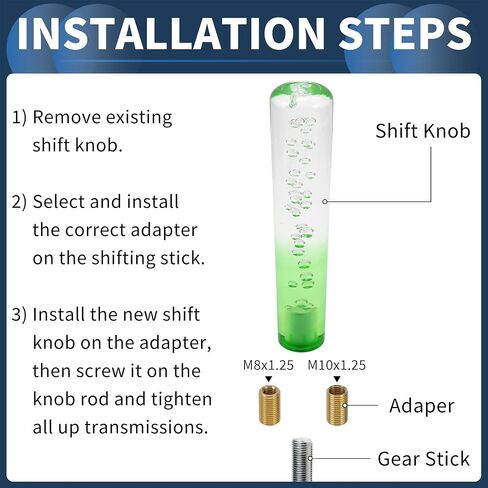 INSTALLATION STEPS

1) Remove existing shift knob.

2) Select and install the correct adapter on the shifting stick.

3) Install the new shift knob on the adapter, then screw it on the knob rod and tighten all up transmissions.

Shift Knob

M8x1.25

M10x1.25

Adaper

Gear Stick