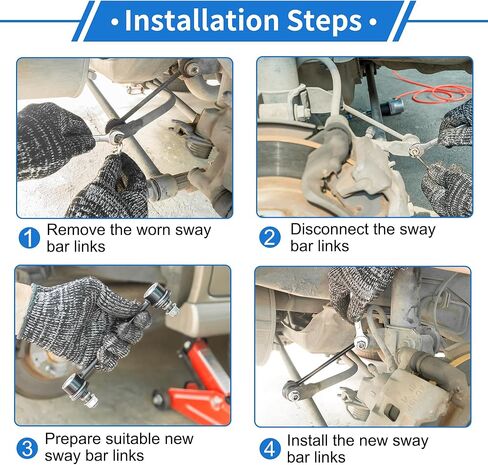 • Installation Steps •

1 Remove the worn sway bar links

2 Disconnect the sway bar links

3 Prepare suitable new sway bar links

4 Install the new sway bar links