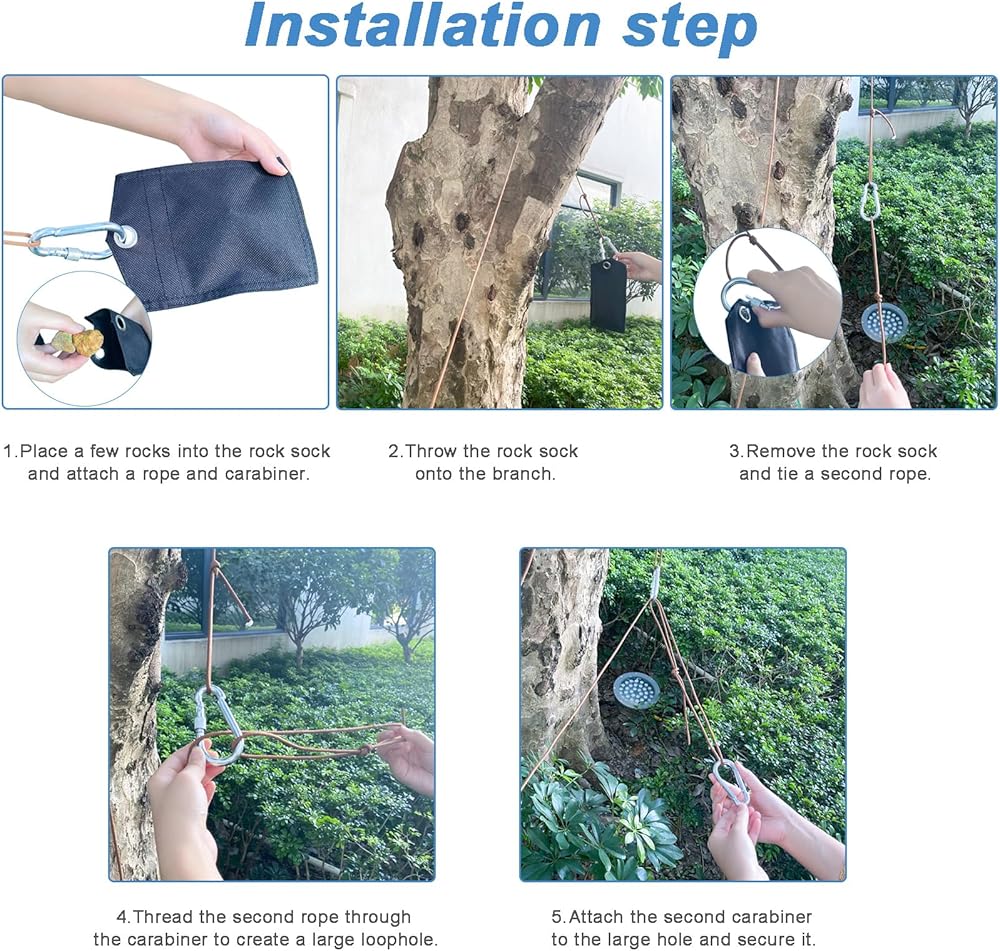 Installation step

1.Place a few rocks into the rock sock and attach a rope and carabiner.

2.Throw the rock sock onto the branch.

3.Remove the rock sock and tie a second rope.

4.Thread the second rope through the carabiner to create a large loophole.

5.Attach the second carabiner to the large hole and secure it.