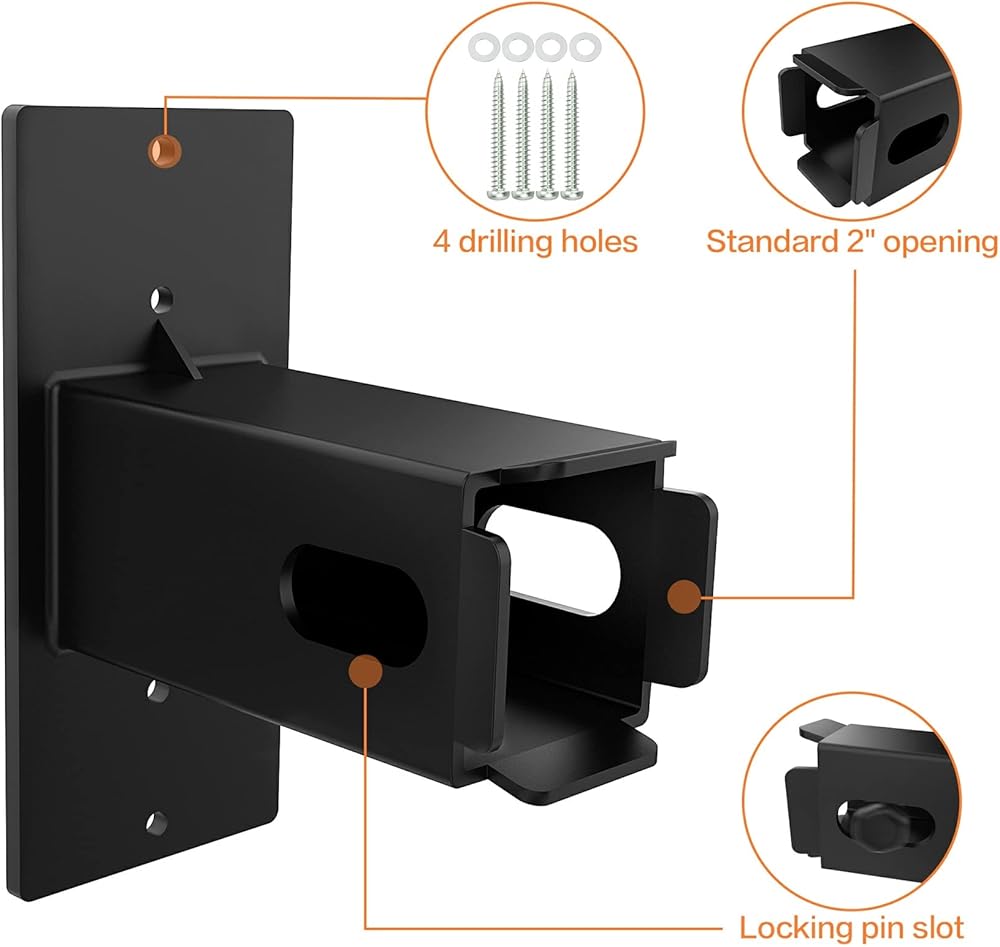 4 drilling holes

Standard 2" opening

Locking pin slot