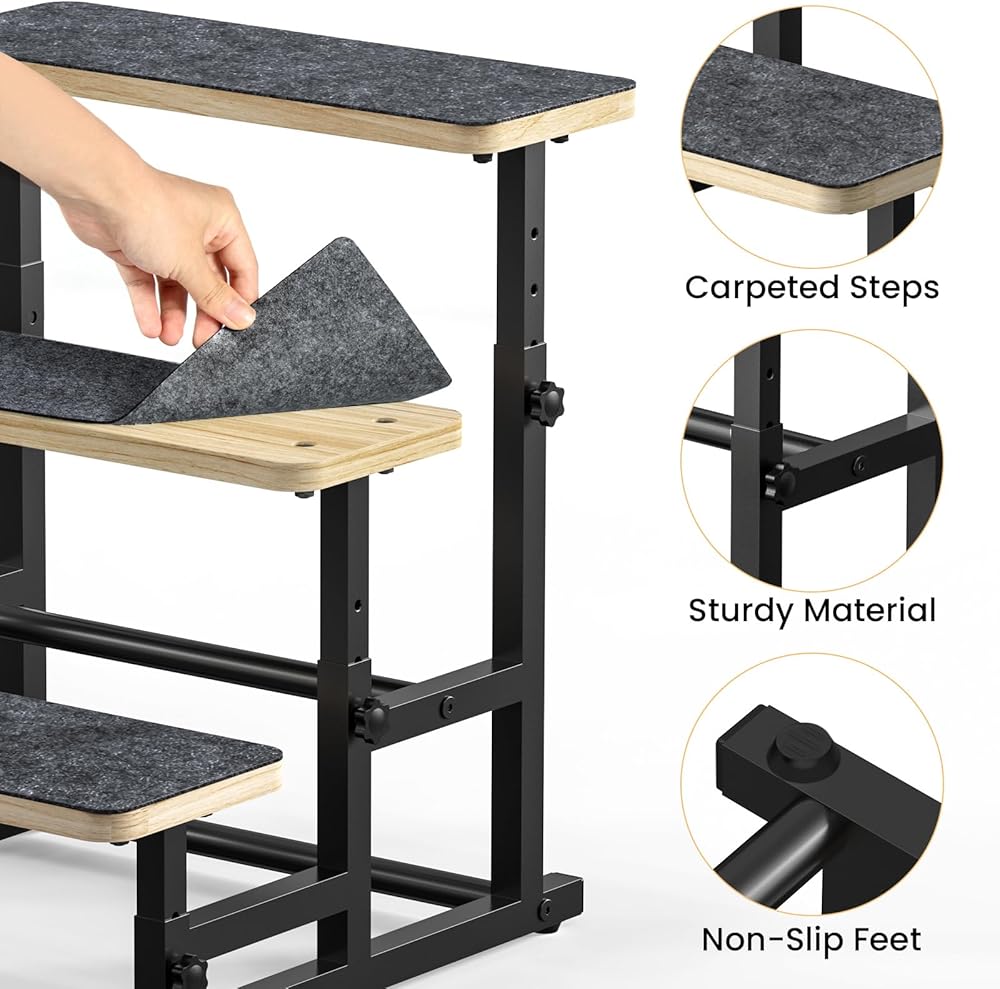 Carpeted Steps

Sturdy Material

Non-Slip Feet