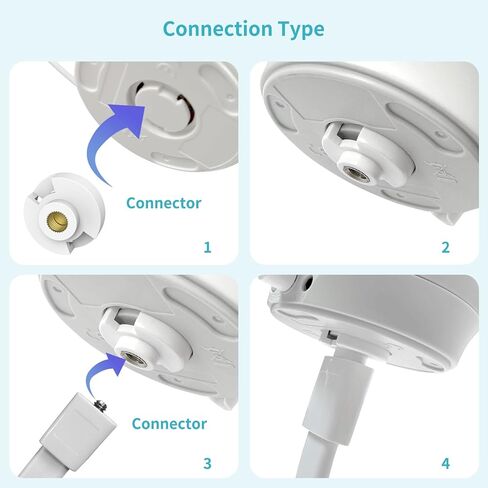 Connection Type

Connector

1

2

Connector

3

4