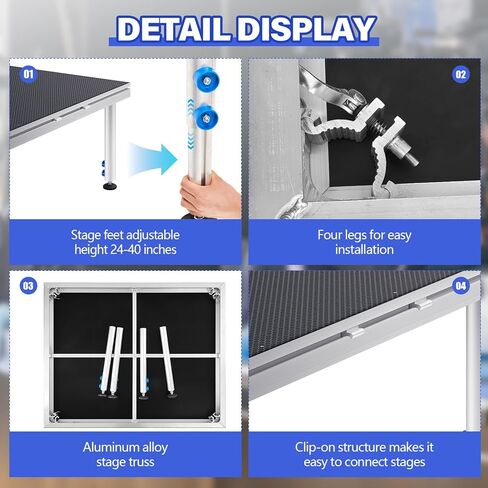 DETAIL DISPLAY

01

Stage feet adjustable height 24-40 inches

02

Four legs for easy installation

03

Aluminum alloy stage truss

04

Clip-on structure makes it easy to connect stages