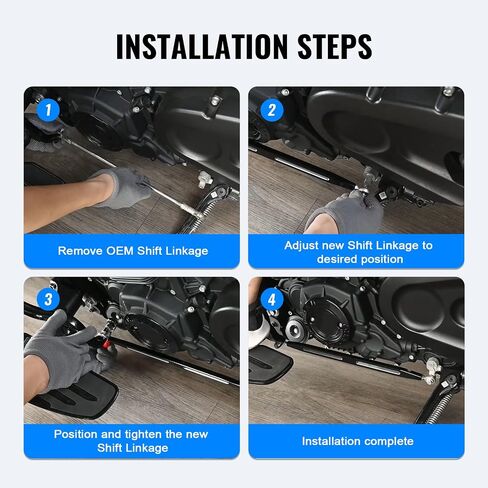 INSTALLATION STEPS

1
Remove OEM Shift Linkage

2
Adjust new Shift Linkage to desired position

3
Position and tighten the new Shift Linkage

4
Installation complete