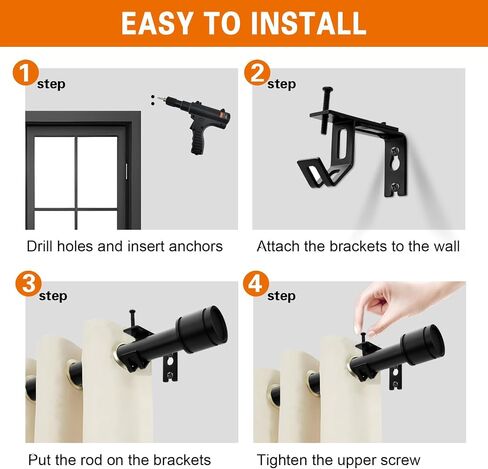 EASY TO INSTALL

1 step

Drill holes and insert anchors

2 step

Attach the brackets to the wall

3 step

Put the rod on the brackets

4 step

Tighten the upper screw