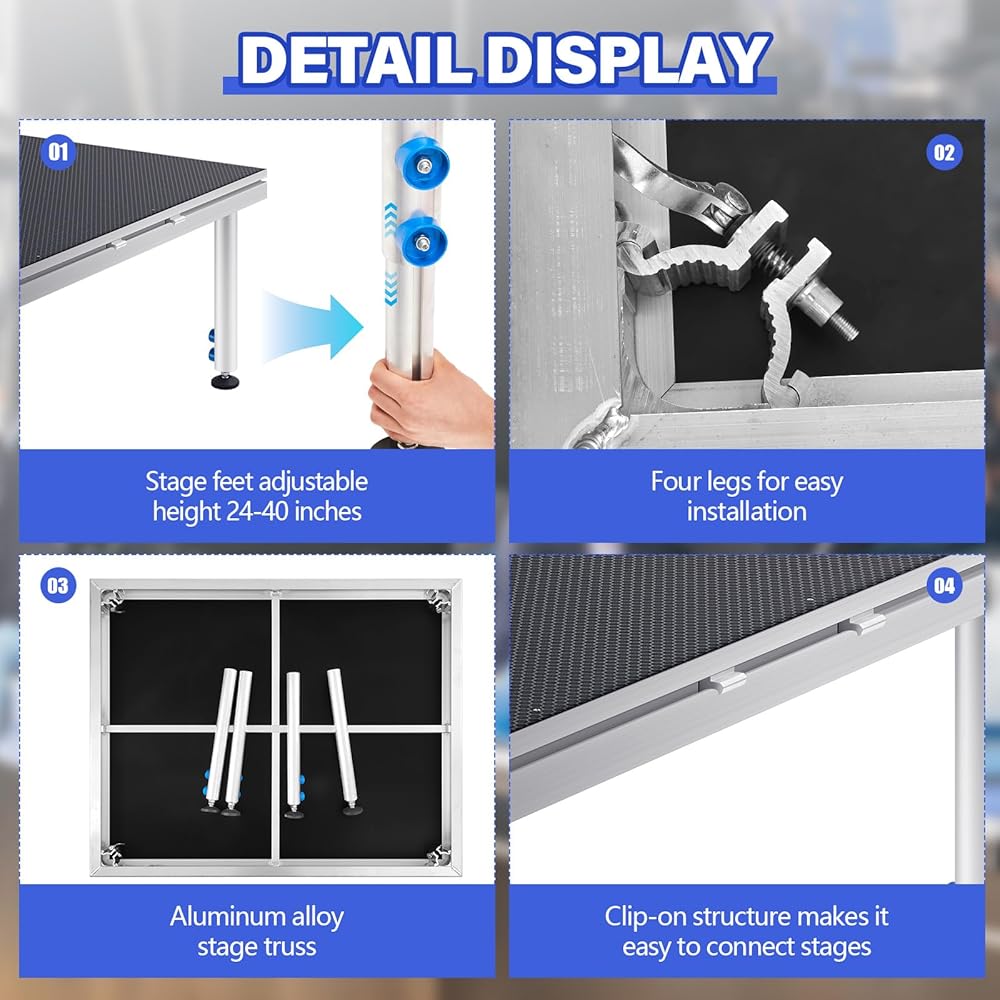 DETAIL DISPLAY

01

Stage feet adjustable height 24-40 inches

02

Four legs for easy installation

03

Aluminum alloy stage truss

04

Clip-on structure makes it easy to connect stages