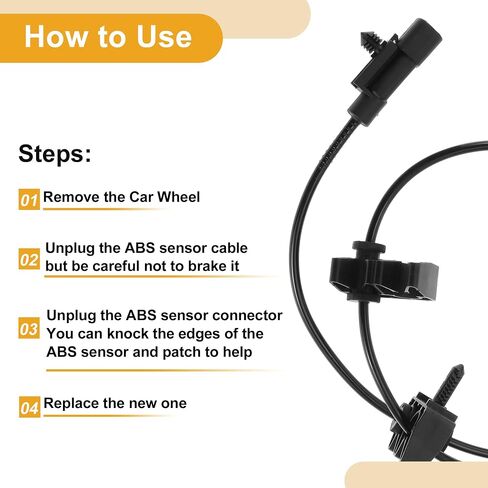 How to Use

Steps:

01 Remove the Car Wheel

02 Unplug the ABS sensor cable but be careful not to brake it

03 Unplug the ABS sensor connector You can knock the edges of the ABS sensor and patch to help

04 Replace the new one