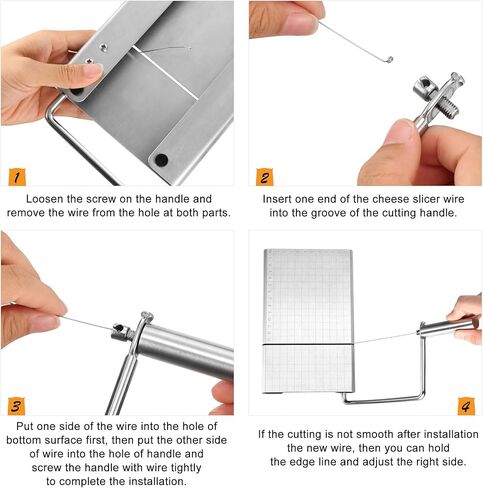 1

Loosen the screw on the handle and remove the wire from the hole at both parts.

2

Insert one end of the cheese slicer wire into the groove of the cutting handle.

3

Put one side of the wire into the hole of bottom surface first, then put the other side of wire into the hole of handle and screw the handle with wire tightly to complete the installation.

4

If the cutting is not smooth after installation the new wire, then you can hold the edge line and adjust the right side.