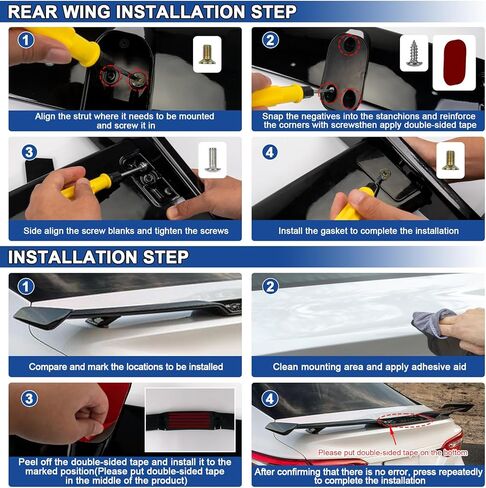 REAR WING INSTALLATION STEP

1

Align the strut where it needs to be mounted and screw it in

2

Snap the negatives into the stanchions and reinforce the corners with screwsthen apply double-sided tape

3

Side align the screw blanks and tighten the screws

4

Install the gasket to complete the installation

INSTALLATION STEP

1

Compare and mark the locations to be installed

2

Clean mounting area and apply adhesive aid

3

Peel off the double-sided tape and install it to the marked position(Please put double-sided tape in the middle of the product)

4

Please put double-sided tape on the bottom

After confirming that there is no error, press repeatedly to complete the installation