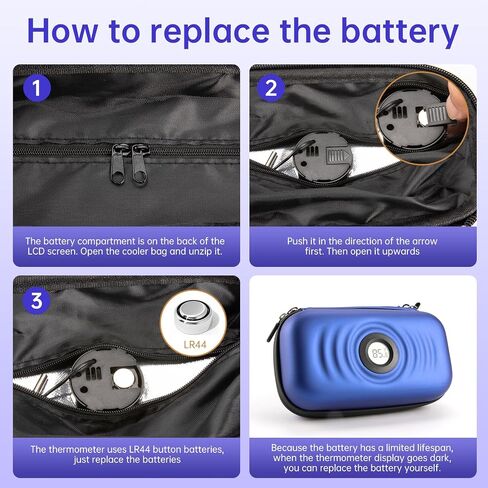 How to replace the battery

1

The battery compartment is on the back of the LCD screen. Open the cooler bag and unzip it.

2

Push it in the direction of the arrow first. Then open it upwards

3

LR44

The thermometer uses LR44 button batteries, just replace the batteries

Because the battery has a limited lifespan, when the thermometer display goes dark, you can replace the battery yourself.