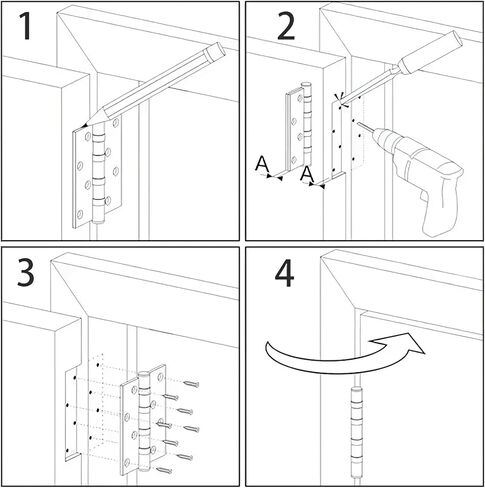 1

2

A

A

3

4