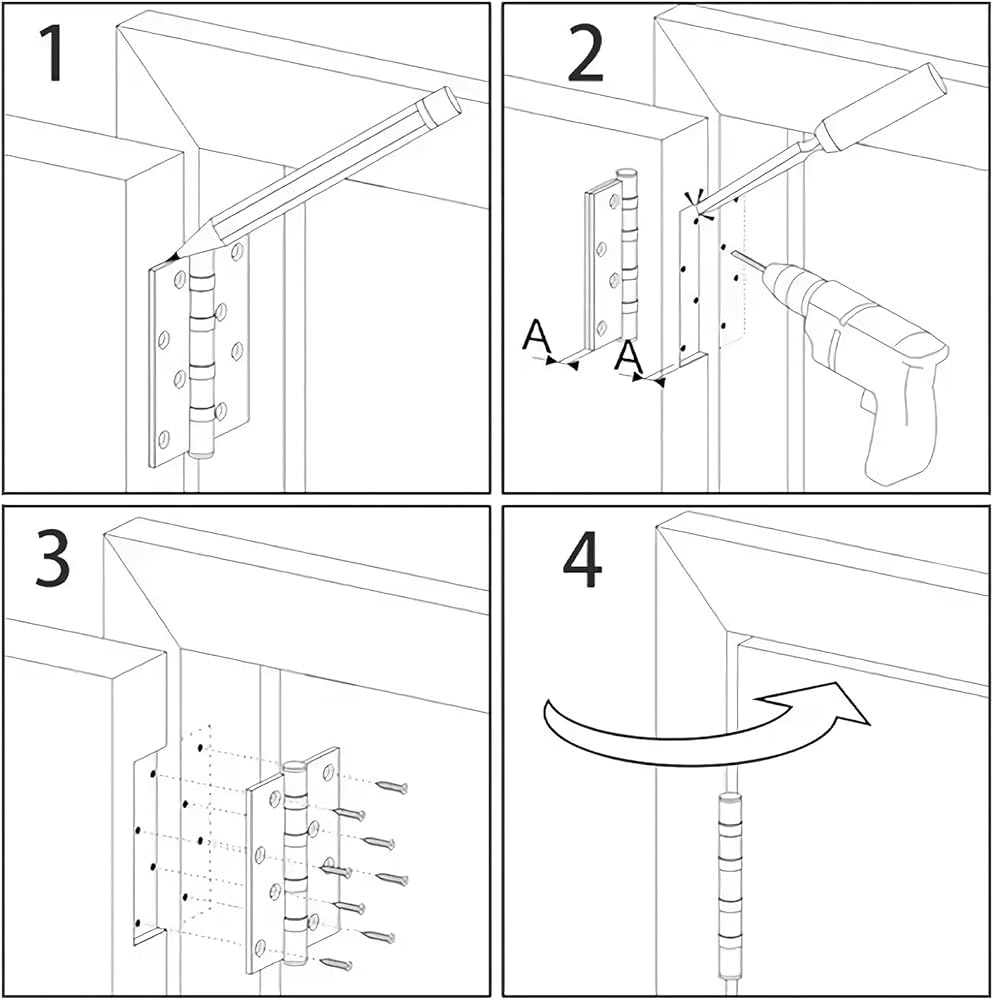 1

2

A

A

3

4