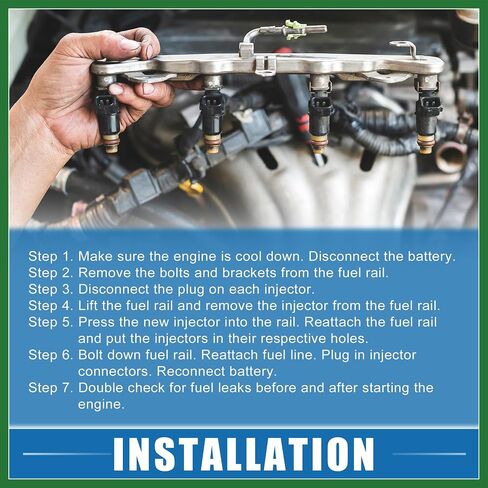 Step 1. Make sure the engine is cool down. Disconnect the battery.
Step 2. Remove the bolts and brackets from the fuel rail.
Step 3. Disconnect the plug on each injector.
Step 4. Lift the fuel rail and remove the injector from the fuel rail.
Step 5. Press the new injector into the rail. Reattach the fuel rail and put the injectors in their respective holes.
Step 6. Bolt down fuel rail. Reattach fuel line. Plug in injector connectors. Reconnect battery.
Step 7. Double check for fuel leaks before and after starting the engine.

INSTALLATION