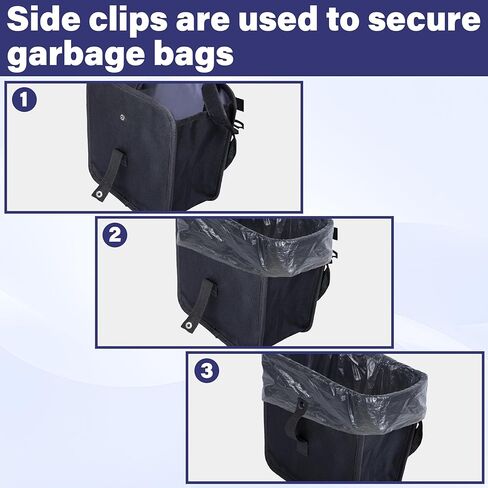 Side clips are used to secure garbage bags

1

2

3