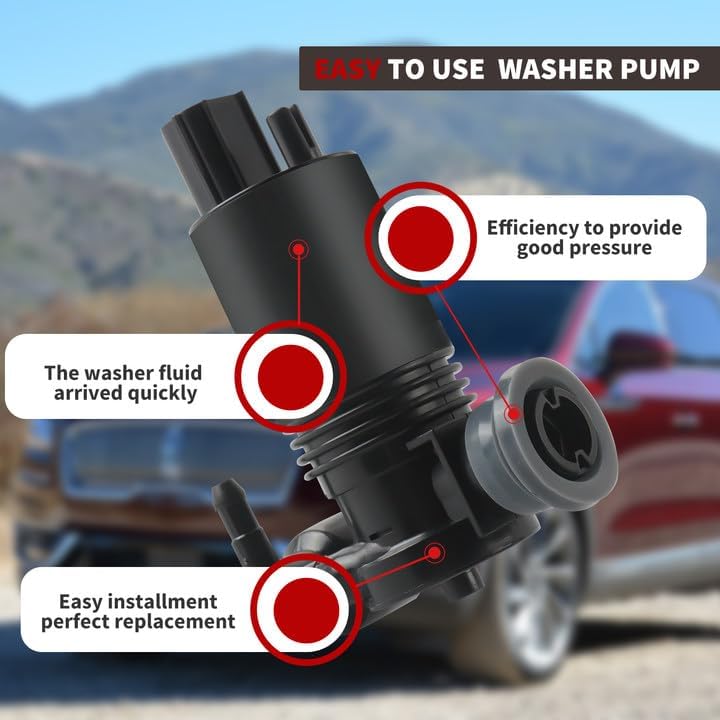 EASY TO USE WASHER PUMP

Efficiency to provide good pressure

The washer fluid arrived quickly

Easy installment perfect replacement