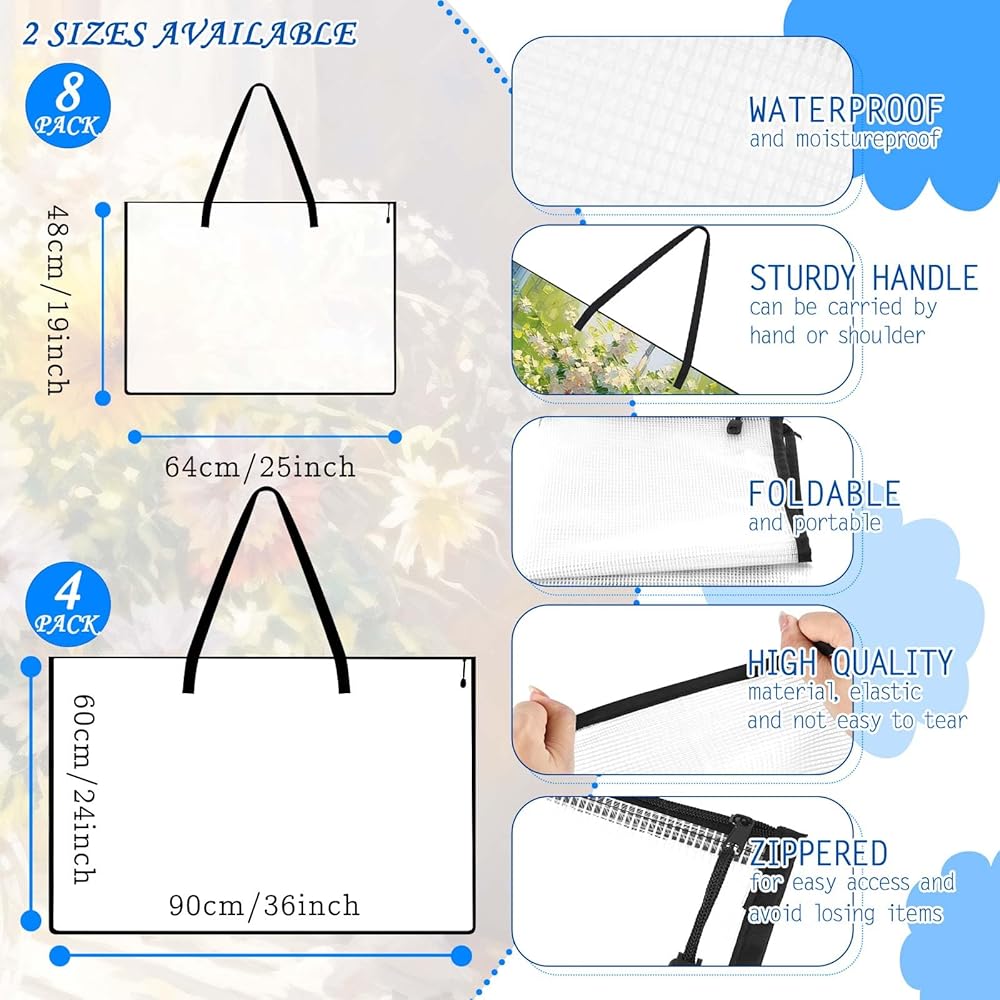 2 SIZES AVAILABLE

8 PACK

48cm/19inch

64cm/25inch

4 PACK

60cm/24inch

90cm/36inch

WATERPROOF
and moistureproof

STURDY HANDLE
can be carried by hand or shoulder

FOLDABLE
and portable

HIGH QUALITY
material, elastic and not easy to tear

ZIPPERED
for easy access and avoid losing items