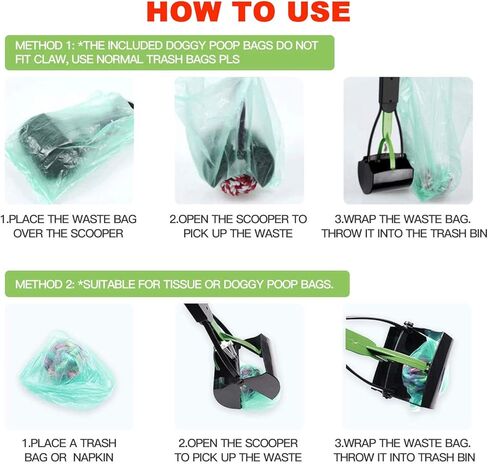 HOW TO USE

METHOD 1: *THE INCLUDED DOGGY POOP BAGS DO NOT FIT CLAW, USE NORMAL TRASH BAGS PLS

1.PLACE THE WASTE BAG OVER THE SCOOPER

2.OPEN THE SCOOPER TO PICK UP THE WASTE

3.WRAP THE WASTE BAG. THROW IT INTO THE TRASH BIN

METHOD 2: *SUITABLE FOR TISSUE OR DOGGY POOP BAGS.

1.PLACE A TRASH BAG OR NAPKIN

2.OPEN THE SCOOPER TO PICK UP THE WASTE

3.WRAP THE WASTE BAG. THROW IT INTO TRASH BIN