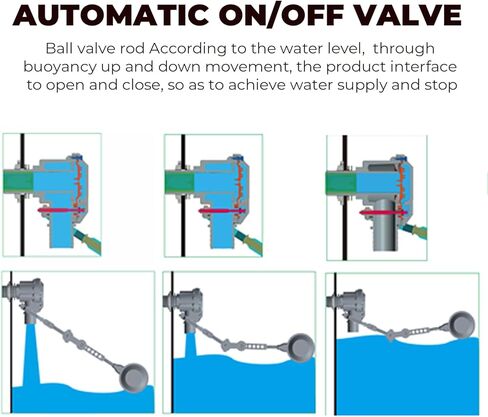 AUTOMATIC ON/OFF VALVE

Ball valve rod According to the water level, through buoyancy up and down movement, the product interface to open and close, so as to achieve water supply and stop