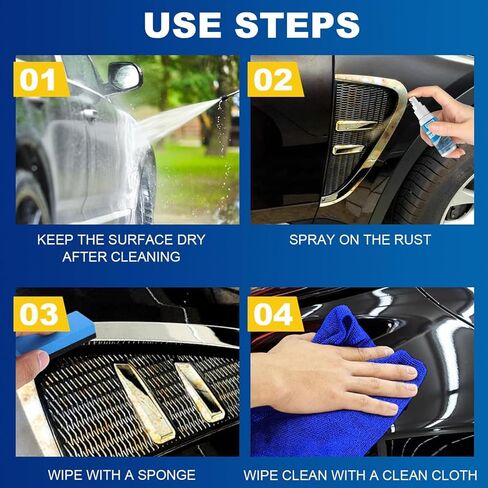 USE STEPS

01

KEEP THE SURFACE DRY AFTER CLEANING

02

SPRAY ON THE RUST

03

WIPE WITH A SPONGE

04

WIPE CLEAN WITH A CLEAN CLOTH