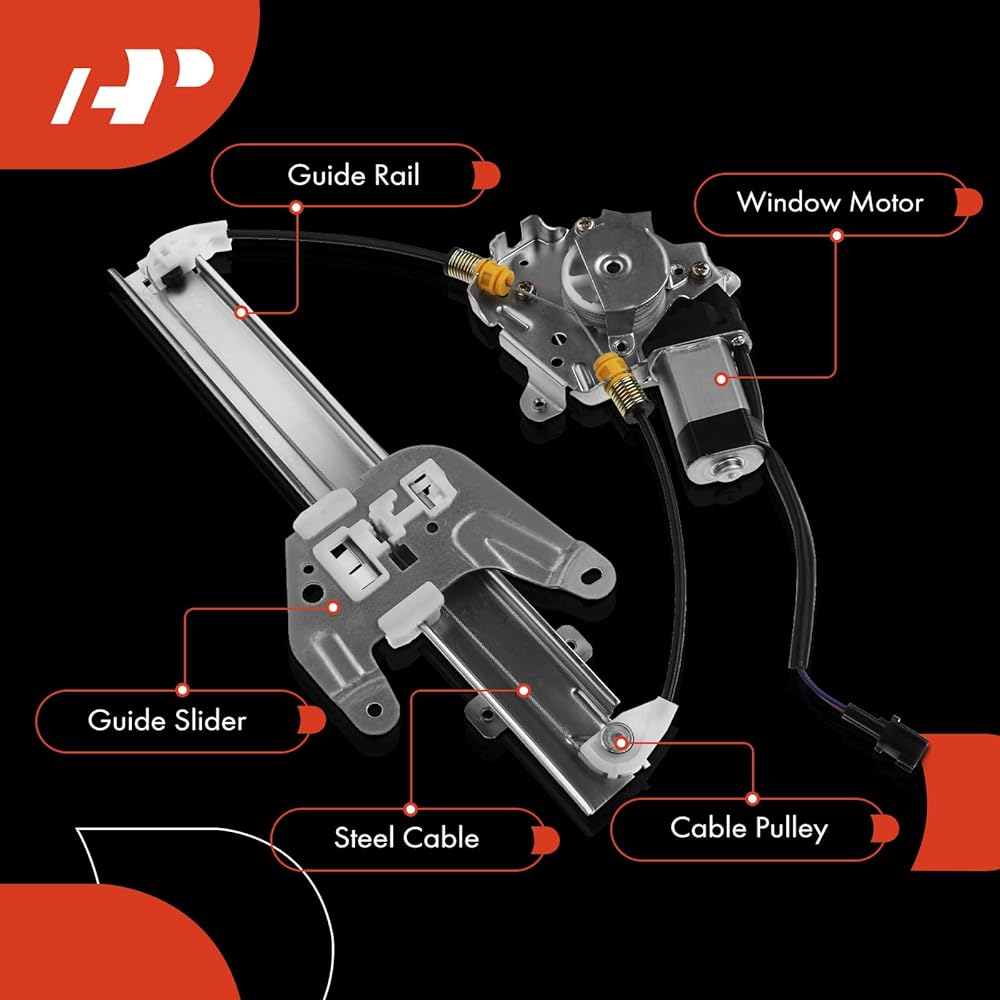 AP

Guide Rail

Window Motor

Guide Slider

Steel Cable

Cable Pulley