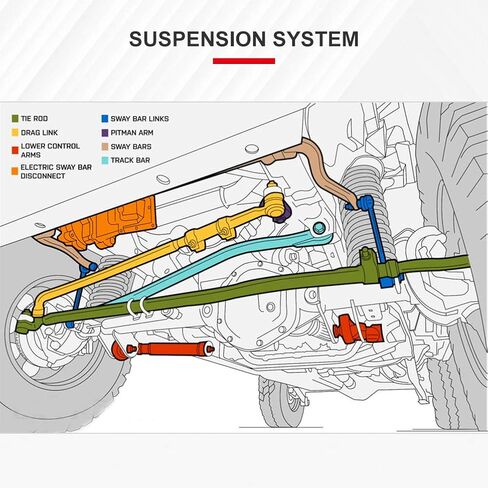 SUSPENSION SYSTEM

TIE ROD
DRAG LINK
LOWER CONTROL ARMS
ELECTRIC SWAY BAR DISCONNECT

SWAY BAR LINKS
PITMAN ARM
SWAY BARS
TRACK BAR