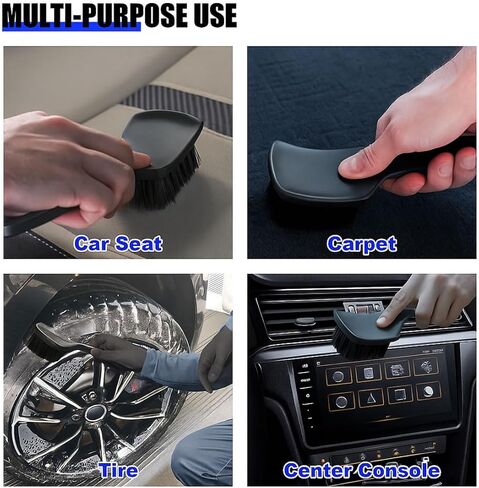 MULTI-PURPOSE USE

Car Seat

Carpet

Tire

Center Console