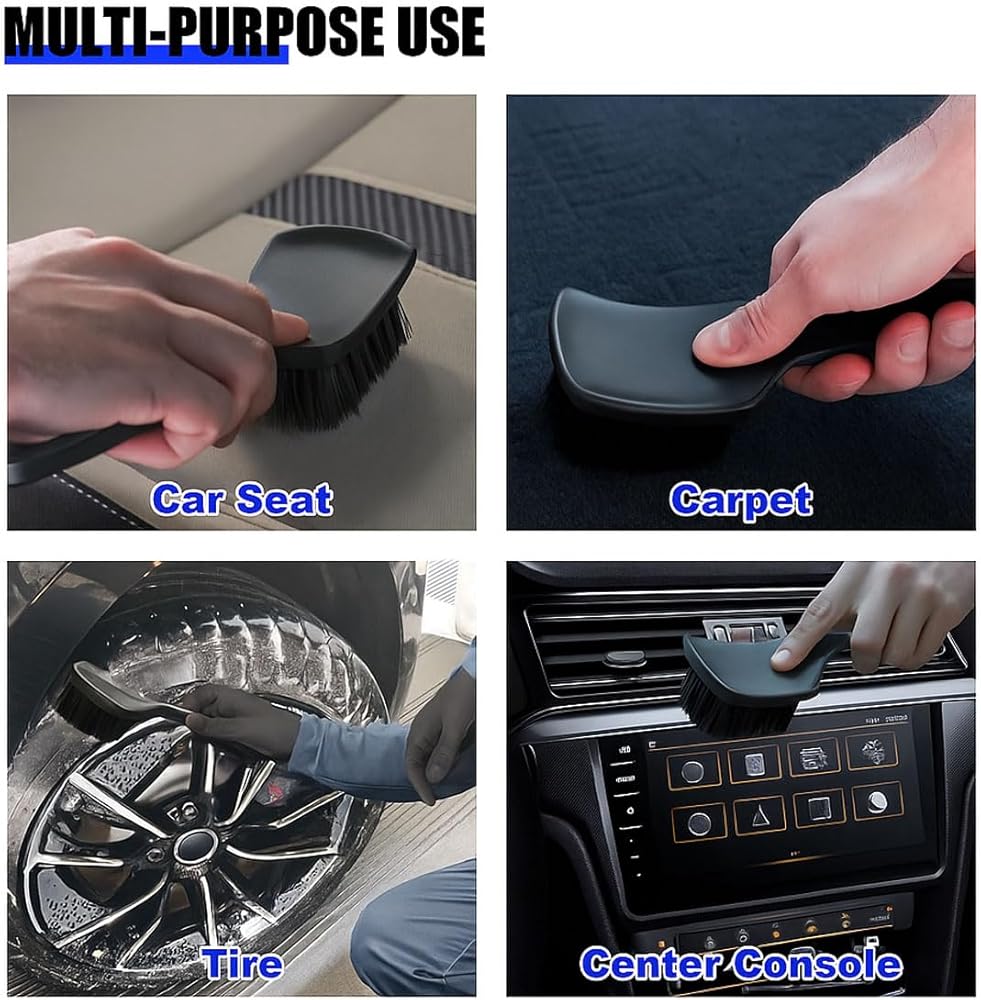 MULTI-PURPOSE USE

Car Seat

Carpet

Tire

Center Console