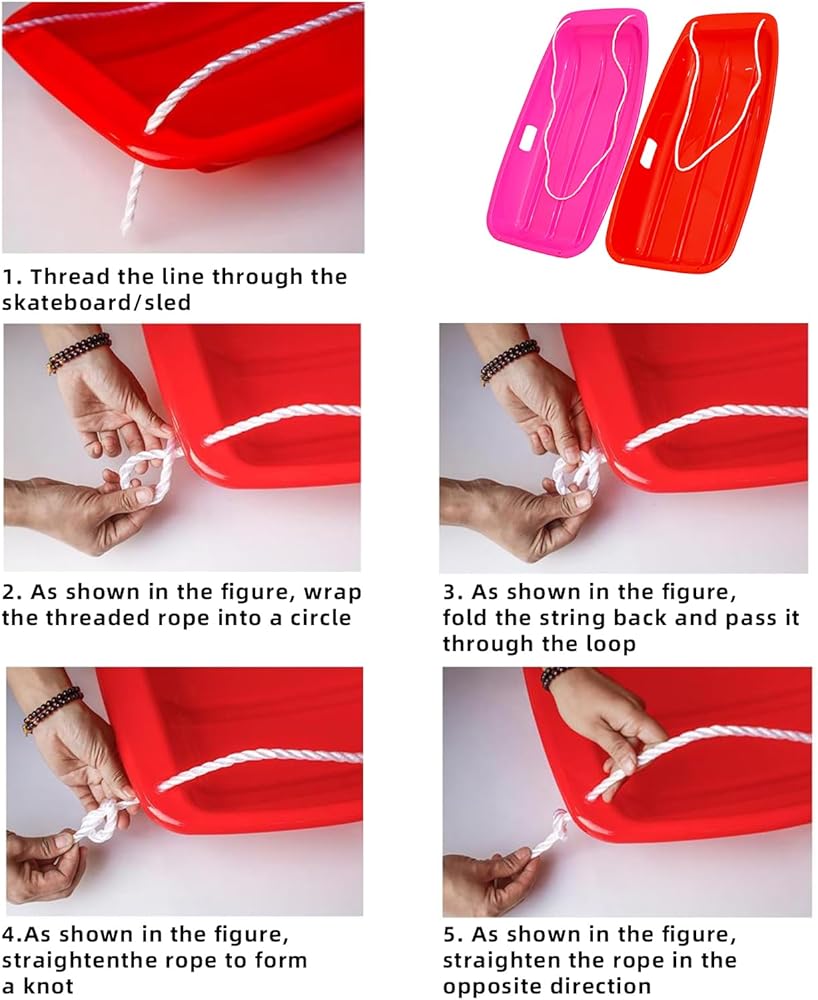 1. Thread the line through the skateboard/sled

2. As shown in the figure, wrap the threaded rope into a circle

3. As shown in the figure, fold the string back and pass it through the loop

4.As shown in the figure, straightenthe rope to form a knot

5. As shown in the figure, straighten the rope in the opposite direction