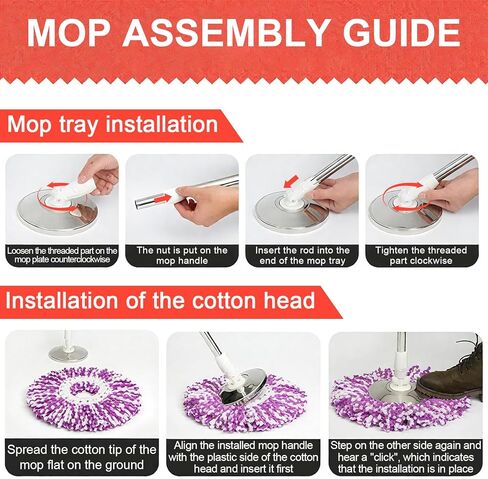 MOP ASSEMBLY GUIDE

Mop tray installation

Loosen the threaded part on the mop plate counterclockwise

The nut is put on the mop handle

Insert the rod into the end of the mop tray

Tighten the threaded part clockwise

Installation of the cotton head

Spread the cotton tip of the mop flat on the ground

Align the installed mop handle with the plastic side of the cotton head and insert it first

Step on the other side again and hear a "click", which indicates that the installation is in place