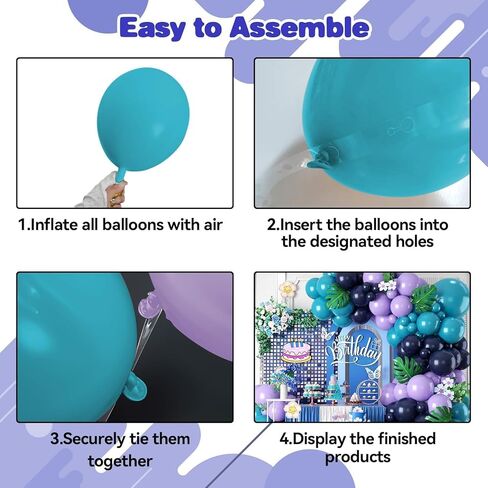 Easy to Assemble

1.Inflate all balloons with air

2.Insert the balloons into the designated holes

3.Securely tie them together

Birthday

4.Display the finished products