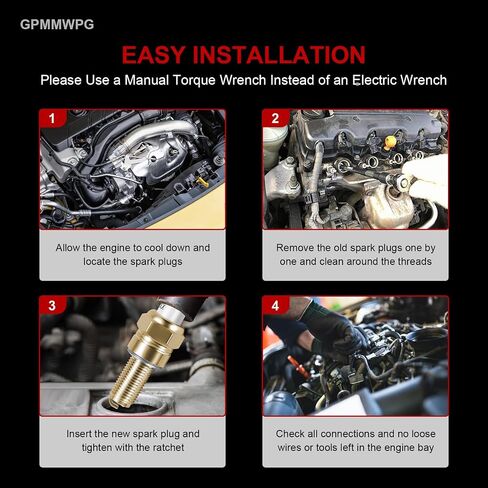 GPMMWPG

EASY INSTALLATION

Please Use a Manual Torque Wrench Instead of an Electric Wrench

1

Allow the engine to cool down and locate the spark plugs

2

Remove the old spark plugs one by one and clean around the threads

3

Insert the new spark plug and tighten with the ratchet

4

Check all connections and no loose wires or tools left in the engine bay