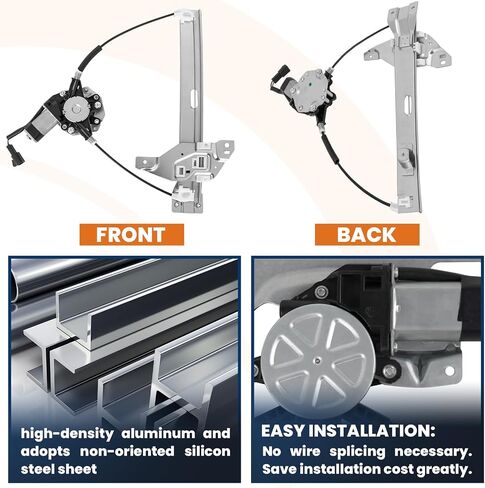 FRONT

BACK

high-density aluminum and adopts non-oriented silicon steel sheet

EASY INSTALLATION:
No wire splicing necessary. Save installation cost greatly.