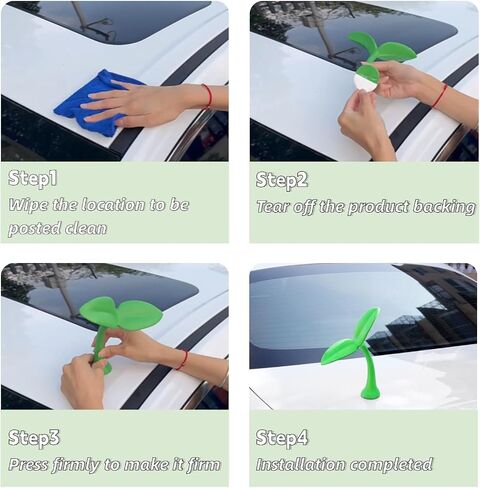 Step1

Wipe the location to be posted clean

Step2

Tear off the product backing

Step3

Press firmly to make it firm

Step4

Installation completed