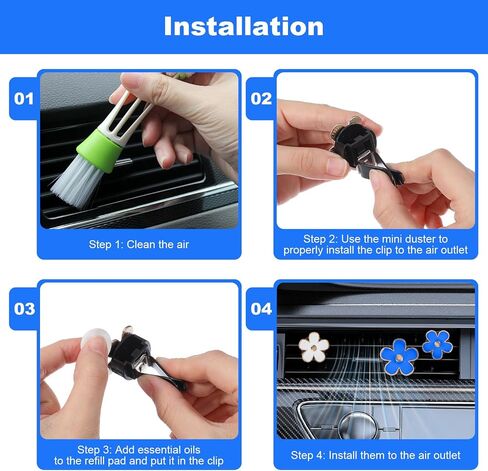 Installation

01

Step 1: Clean the air

02

Step 2: Use the mini duster to properly install the clip to the air outlet

03

Step 3: Add essential oils to the refill pad and put it in the clip

04

Step 4: Install them to the air outlet