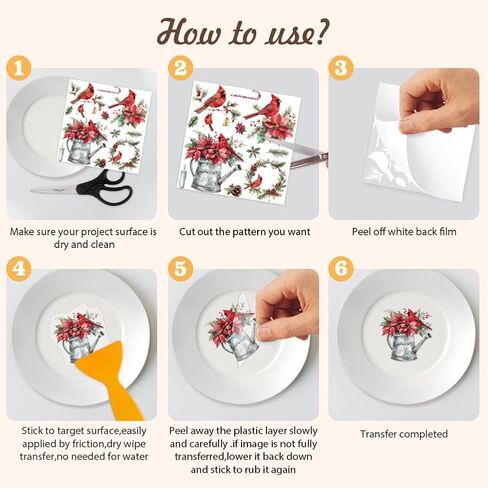 How to use?

1

Make sure your project surface is dry and clean

2

Cut out the pattern you want

3

Peel off white back film

4

Stick to target surface,easily applied by friction,dry wipe transfer,no needed for water

5

Peel away the plastic layer slowly and carefully .if image is not fully transferred,lower it back down and stick to rub it again

6

Transfer completed